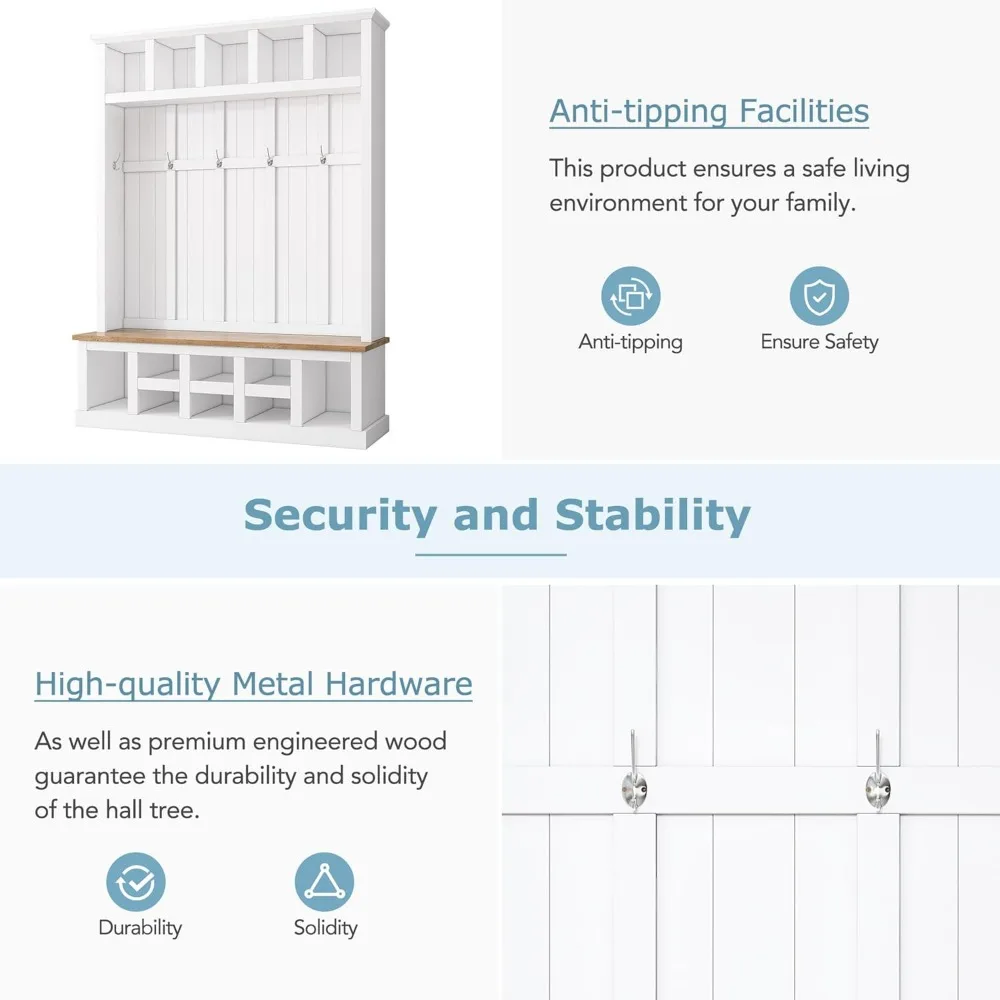 Anti-tipping Facilities

This product ensures a safe living environment for your family.

Anti-tipping

Ensure Safety

Security and Stability

High-quality Metal Hardware

As well as premium engineered wood guarantee the durability and solidity of the hall tree.

Durability

Solidity